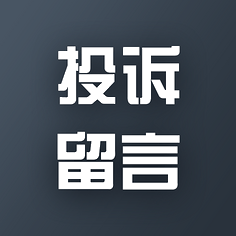 投诉
留言